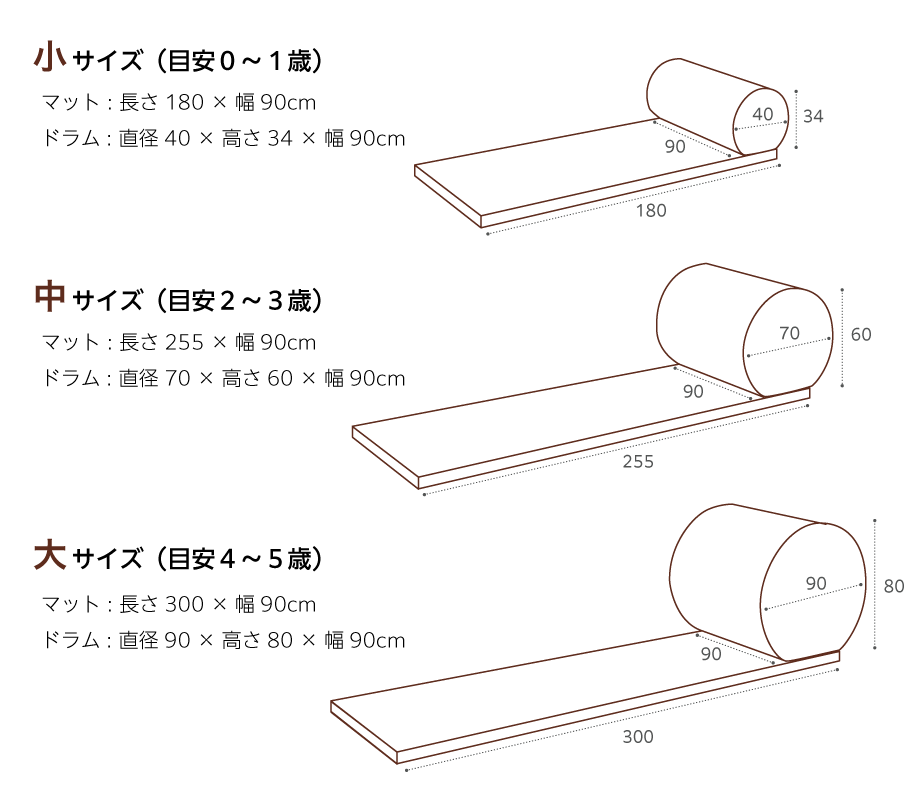 小サイズ（目安０～１歳）
マット：長さ 180 × 幅 90cm
ドラム：直径 40 × 高さ 34 × 幅 90cm

40
34
90
180

中サイズ（目安２～３歳）
マット：長さ 255 × 幅 90cm
ドラム：直径 70 × 高さ 60 × 幅 90cm

70
60
90
255

大サイズ（目安４～５歳）
マット：長さ 300 × 幅 90cm
ドラム：直径 90 × 高さ 80 × 幅 90cm

90
80
90
300